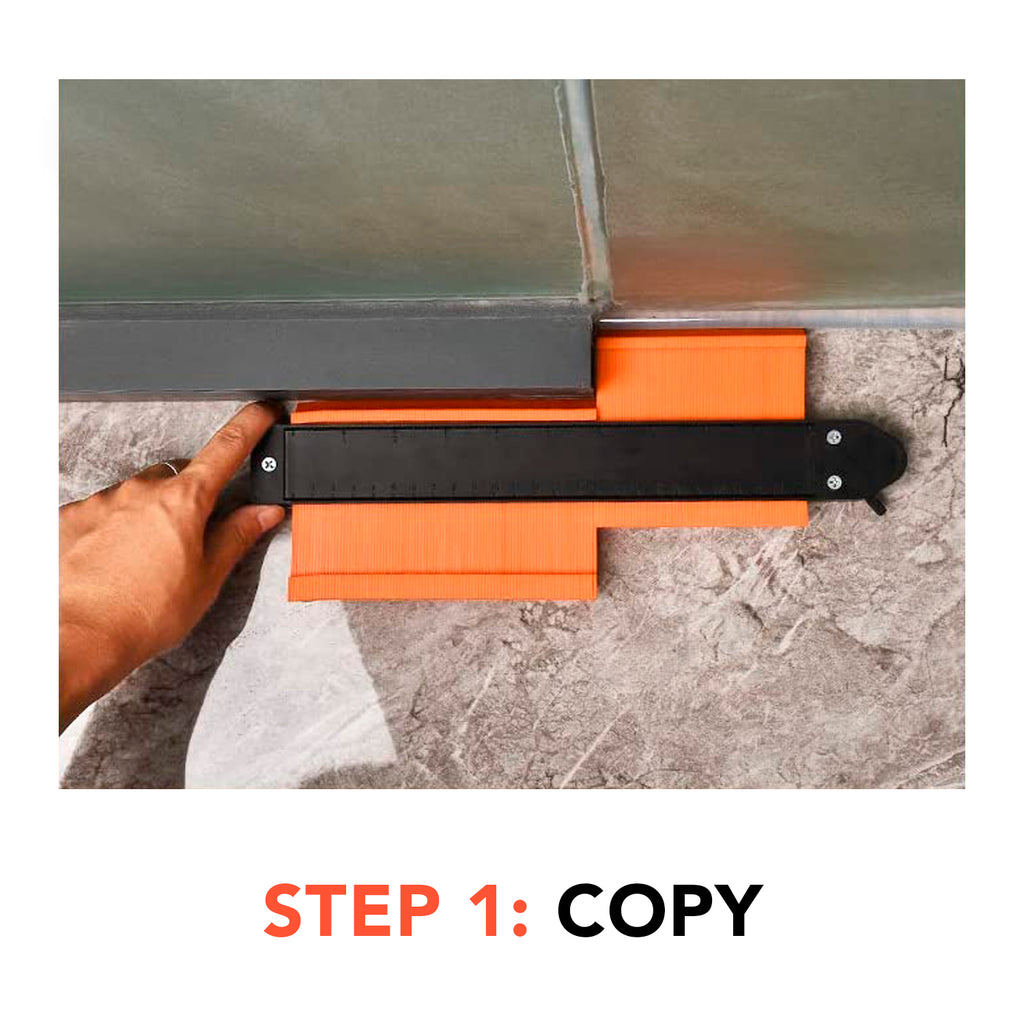 STEP 1: COPY