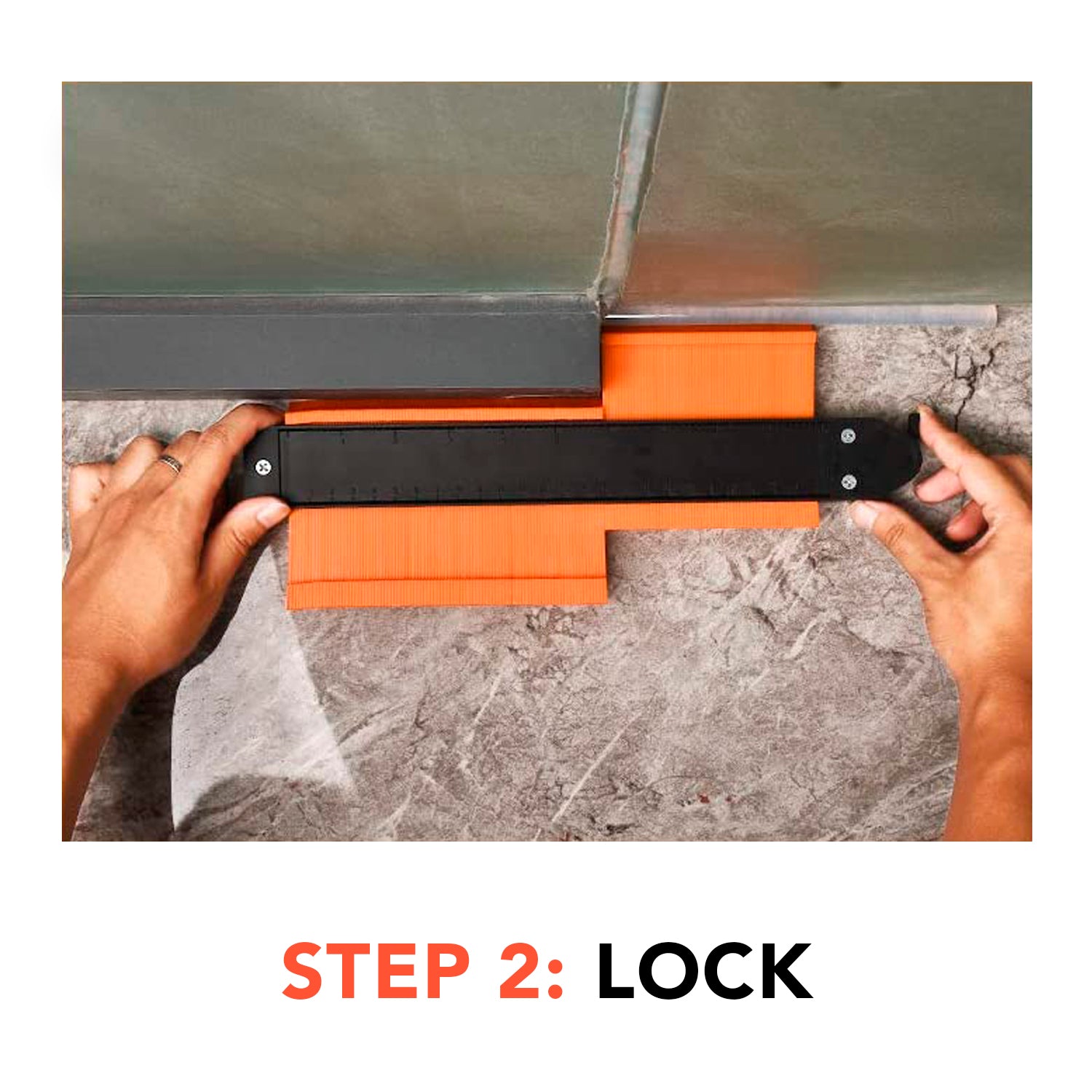 STEP 2: LOCK