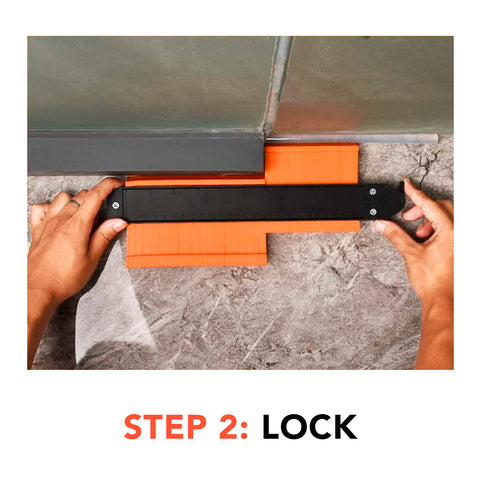 STEP 2: LOCK