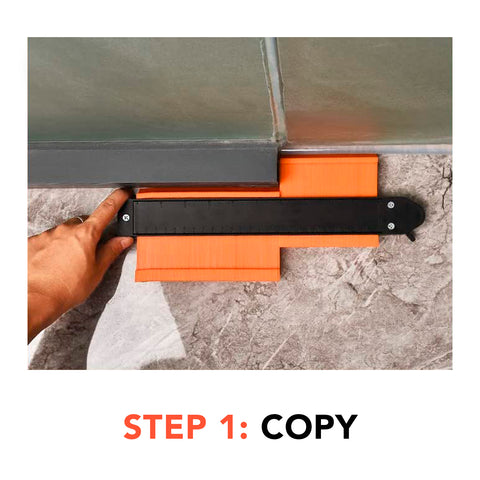 STEP 1: COPY