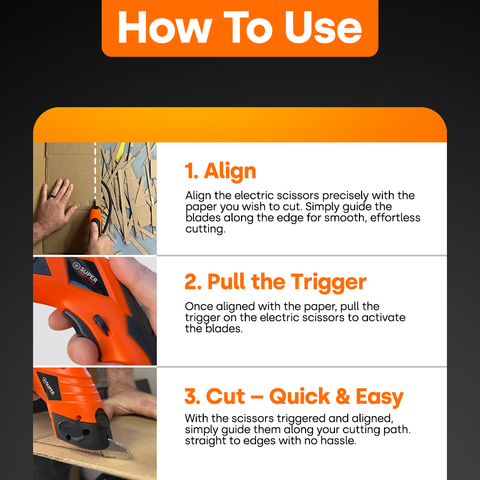 How To Use

1. Align

Align the electric scissors precisely with the paper you wish to cut. Simply guide the blades along the edge for smooth, effortless cutting.

SUPER

2. Pull the Trigger

Once aligned with the paper, pull the trigger on the electric scissors to activate the blades.

SUPER

3. Cut – Quick & Easy

With the scissors triggered and aligned, simply guide them along your cutting path. straight to edges with no hassle.